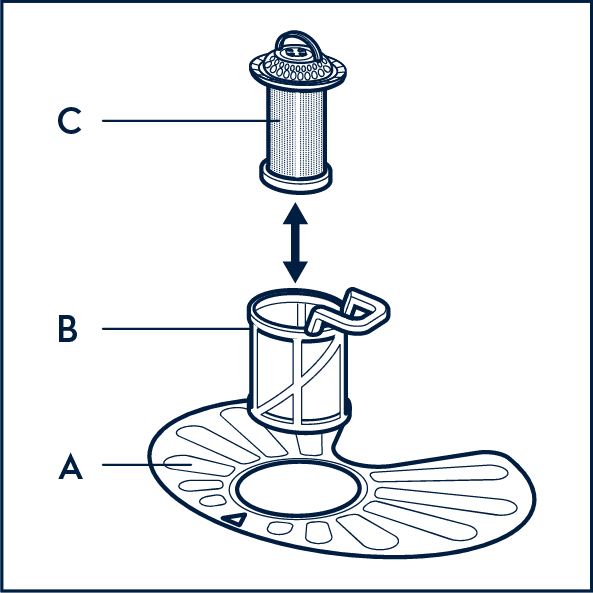 C

B

A